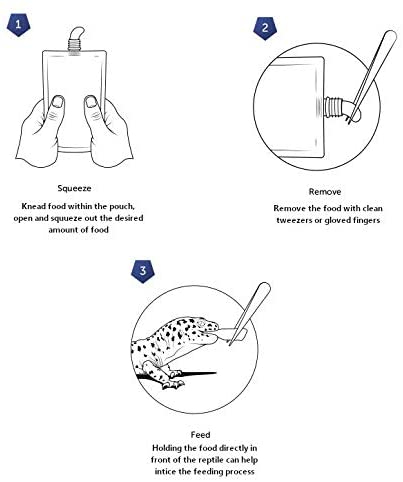 1

Squeeze

Knead food within the pouch, open and squeeze out the desired amount of food

2

Remove

Remove the food with clean tweezers or gloved fingers

3

Feed

Holding the food directly in front of the reptile can help intice the feeding process